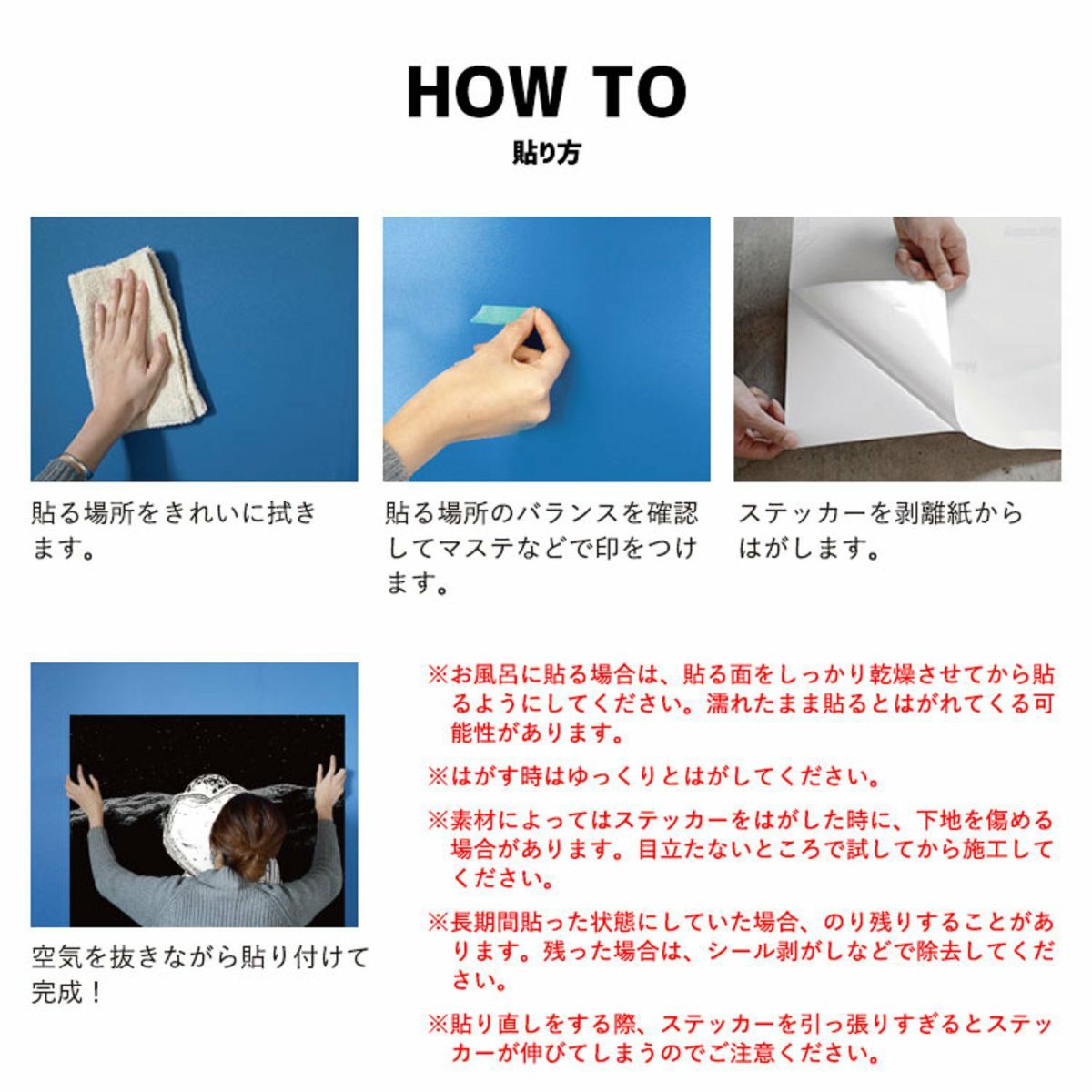 HOW TO
貼り方

貼る場所をきれいに拭きます。

貼る場所のバランスを確認してマステなどで印をつけます。

ステッカーを剥離紙からはがします。

空気を抜きながら貼り付けて完成！

※お風呂に貼る場合は、貼る面をしっかり乾燥させてから貼るようにしてください。濡れたまま貼るとはがれてくる可能性があります。

※はがす時はゆっくりとはがしてください。

※素材によってはステッカーをはがした時に、下地を傷める場合があります。目立たないところで試してから施工してください。

※長期間貼った状態にしていた場合、のり残りすることがあります。残った場合は、シール剥がしなどで除去してください。

※貼り直しをする際、ステッカーを引っ張りすぎるとステッカーが伸びてしまうのでご注意ください。